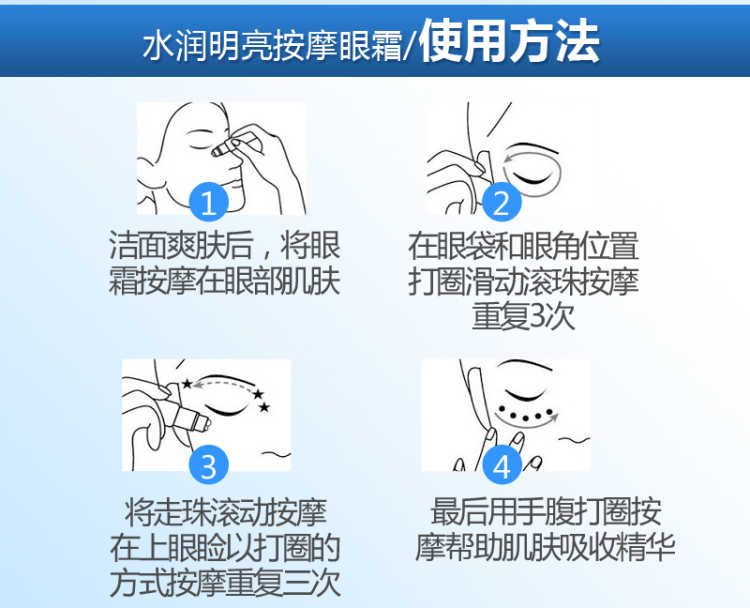 水润明亮按摩眼霜/使用方法

1
洁面爽肤后，将眼霜按摩在眼部肌肤

2
在眼袋和眼角位置打圈滑动滚珠按摩重复3次

3
将走珠滚动按摩在上眼睑以打圈的方式按摩重复三次

4
最后用手腹打圈按摩帮助肌肤吸收精华