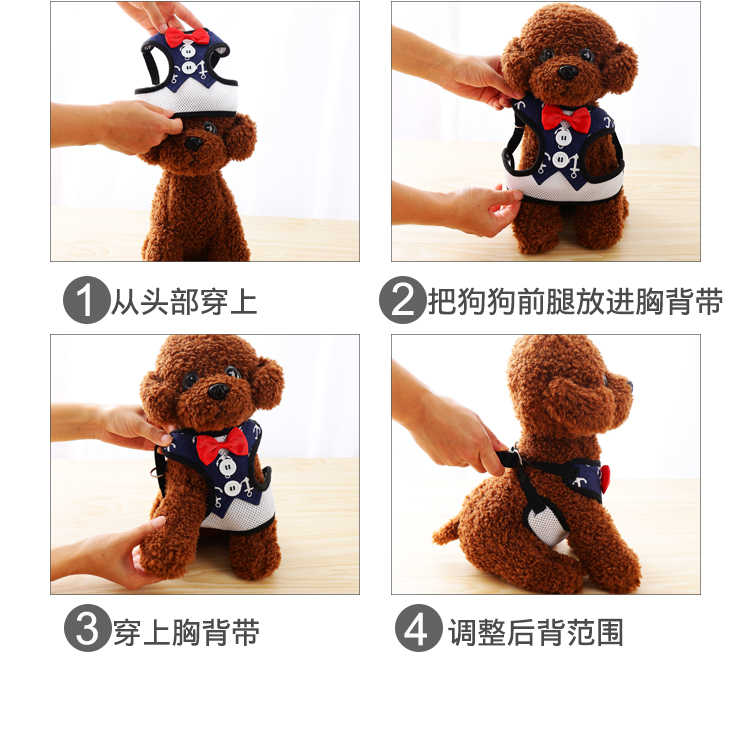 1 从头部穿上

2 把狗狗前腿放进胸背带

3 穿上胸背带

4 调整后背范围