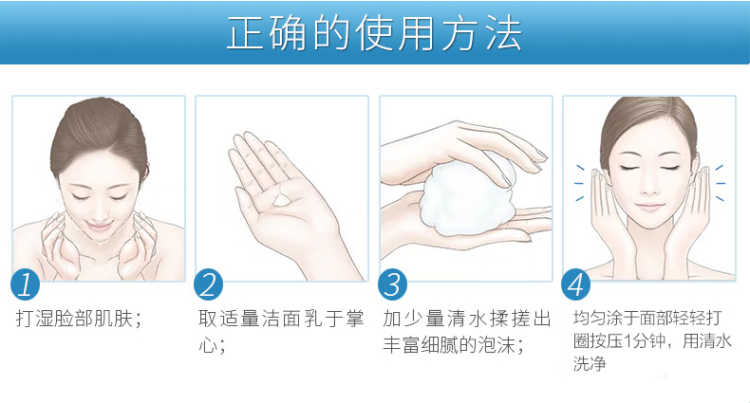 正确的使用方法

1
打湿脸部肌肤；

2
取适量洁面乳于掌心；

3
加少量清水揉搓出丰富细腻的泡沫；

4
均匀涂于面部轻轻打圈按压1分钟，用清水洗净