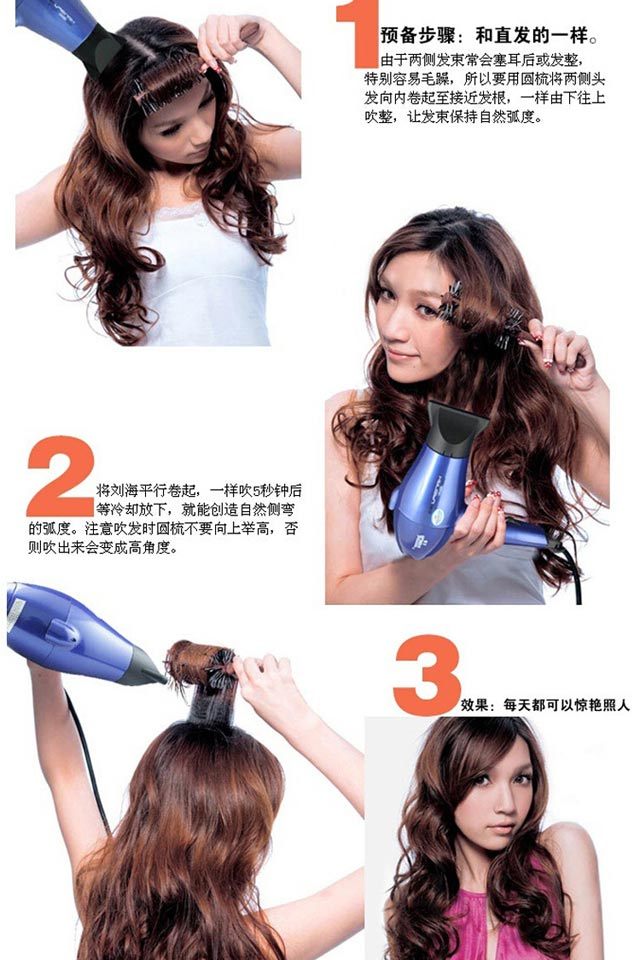 1 预备步骤：和直发的一样。

由于两侧发束常会塞耳后或发整，特别容易毛躁，所以要用圆梳将两侧头发向内卷起至接近发根，一样由下往上吹整，让发束保持自然弧度。

2 将刘海平行卷起，一样吹5秒钟后等冷却放下，就能创造自然侧弯的弧度。注意吹发时圆梳不要向上举高，否则吹出来会变成高角度。

3 效果：每天都可以惊艳照人