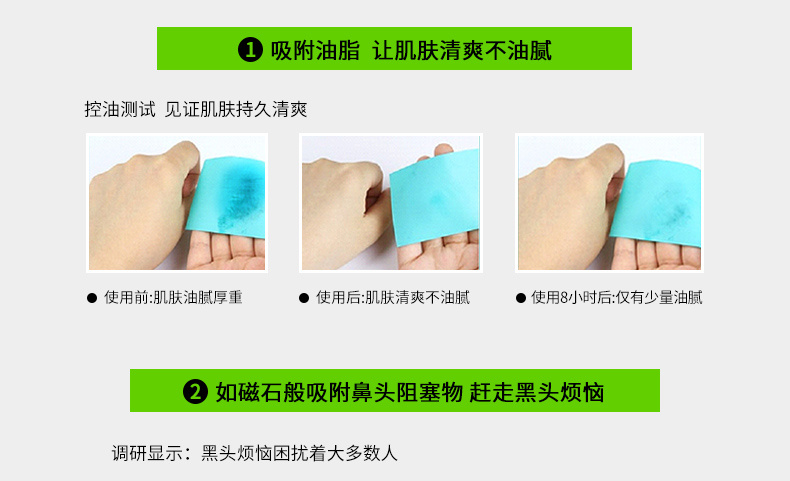 ❶ 吸附油脂 让肌肤清爽不油腻

控油测试 见证肌肤持久清爽

● 使用前:肌肤油腻厚重

● 使用后:肌肤清爽不油腻

● 使用8小时后:仅有少量油腻

❷ 如磁石般吸附鼻头阻塞物 赶走黑头烦恼

调研显示：黑头烦恼困扰着大多数人