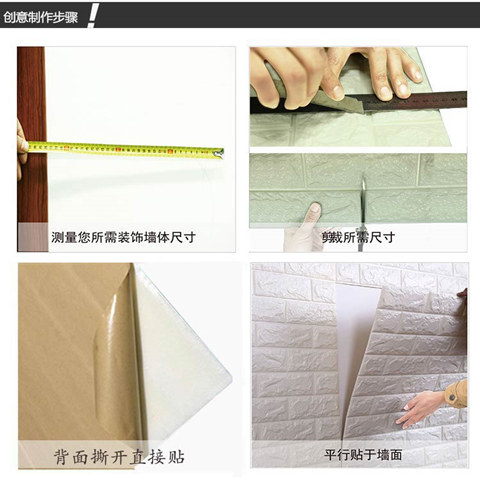 创意制作步骤

测量您所需装饰墙体尺寸

剪裁所需尺寸

背面撕开直接贴

平行贴于墙面