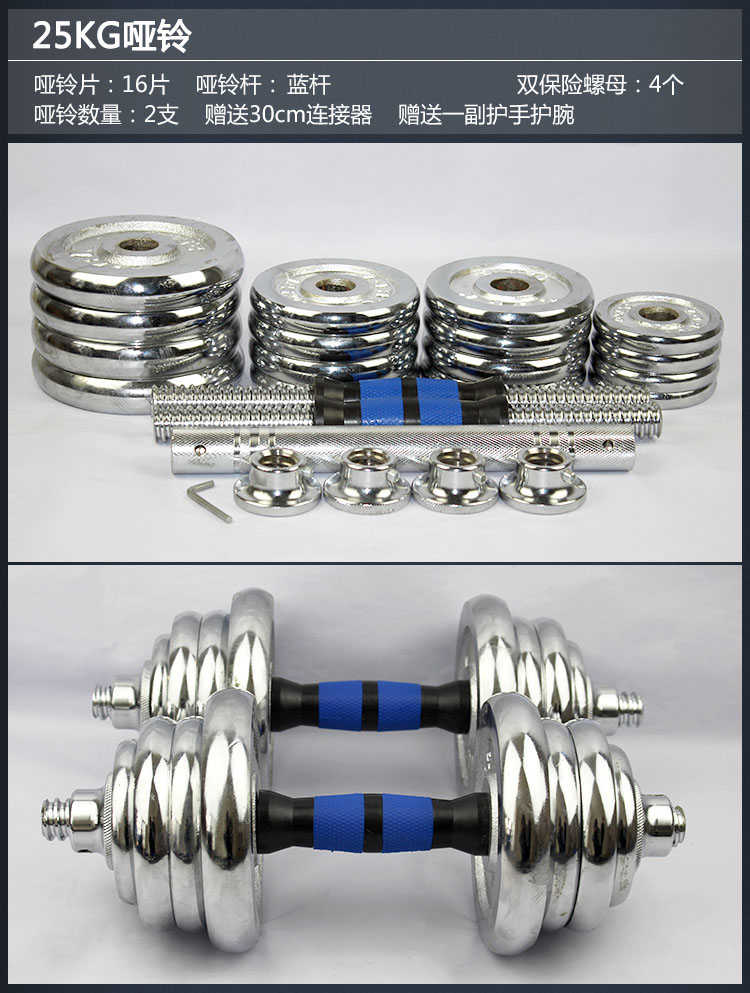 25KG哑铃

哑铃片：16片　哑铃杆：蓝杆　双保险螺母：4个
哑铃数量：2支　赠送30cm连接器　赠送一副护手护腕