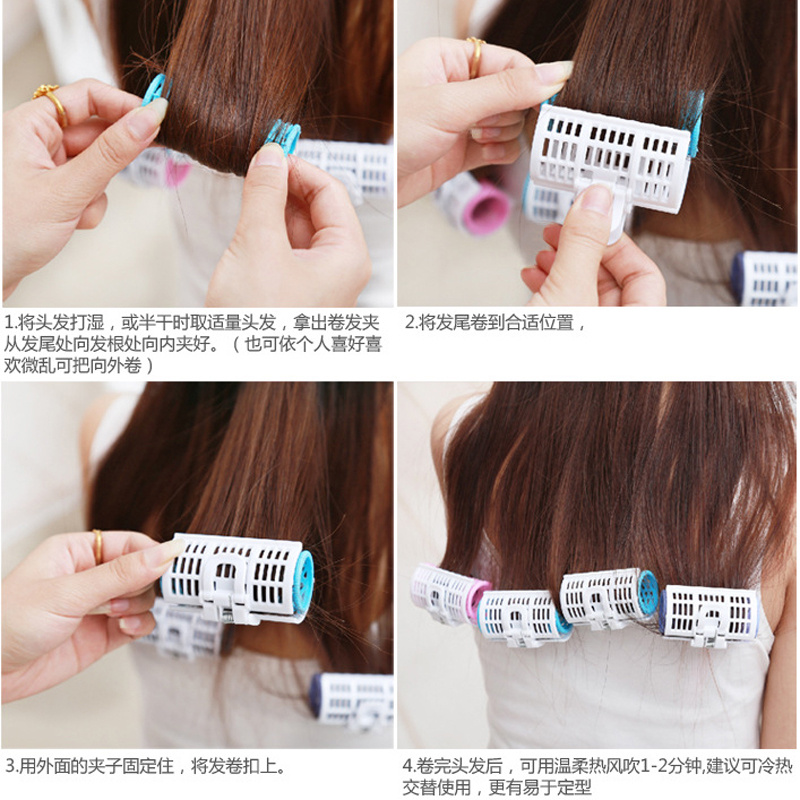 1.将头发打湿，或半干时取适量头发，拿出卷发夹从发尾处向发根处向内夹好。（也可依个人喜好喜欢微乱可把向外卷）

2.将发尾卷到合适位置，

3.用外面的夹子固定住，将发卷扣上。

4.卷完头发后，可用温柔热风吹1-2分钟,建议可冷热交替使用，更有易于定型