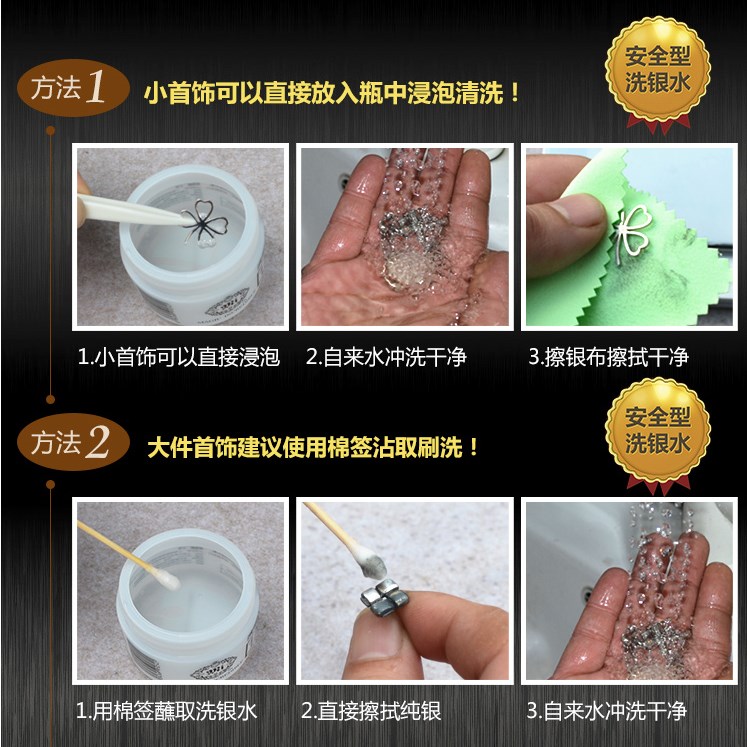 方法1 小首饰可以直接放入瓶中浸泡清洗！

安全型
洗银水

1.小首饰可以直接浸泡

2.自来水冲洗干净

3.擦银布擦拭干净

方法2 大件首饰建议使用棉签沾取刷洗！

安全型
洗银水

1.用棉签蘸取洗银水

2.直接擦拭纯银

3.自来水冲洗干净