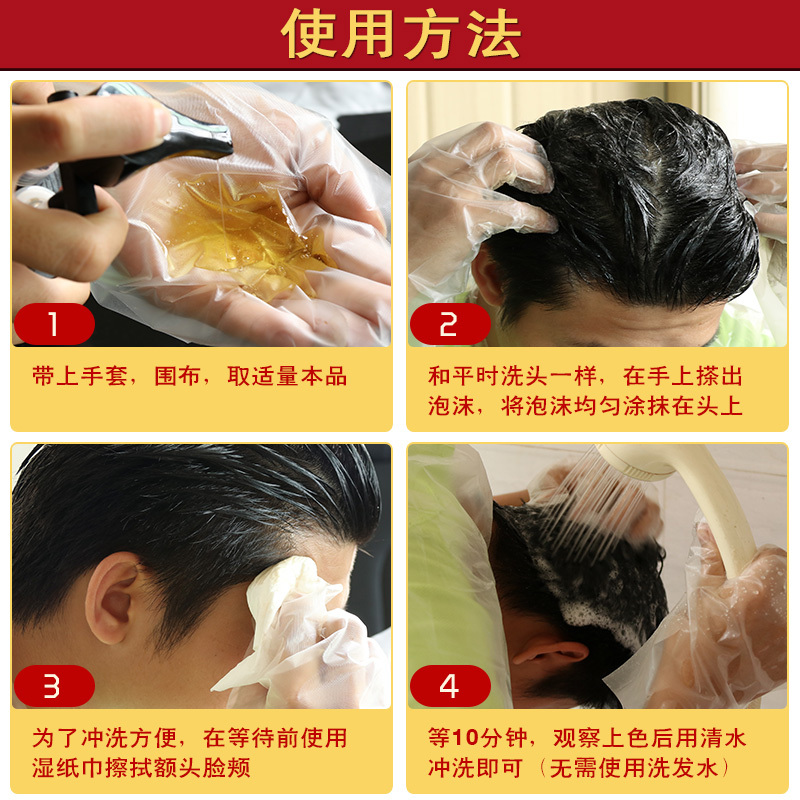 使用方法

1

带上手套，围布，取适量本品

2

和平时洗头一样，在手上搽出泡沫，将泡沫均匀涂抹在头上

3

为了冲洗方便，在等待前使用湿纸巾擦拭额头脸颊

4

等10分钟，观察上色后用清水冲洗即可（无需使用洗发水）