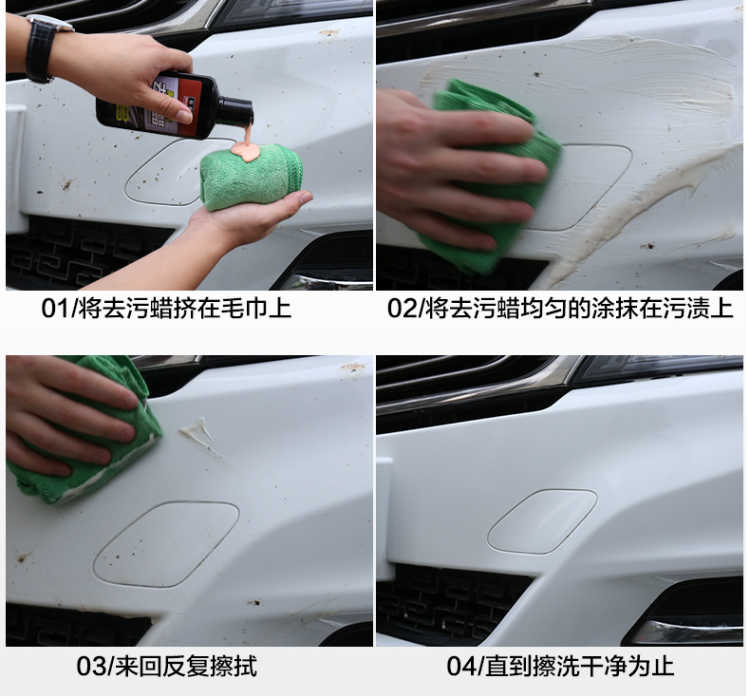 01/将去污蜡挤在毛巾上

02/将去污蜡均匀的涂抹在污渍上

03/来回反复擦拭

04/直到擦洗干净为止