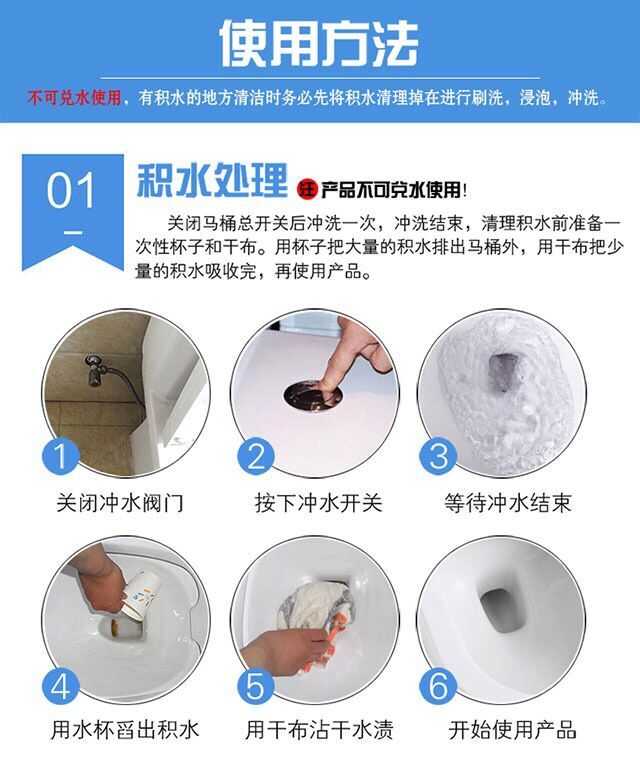 使用方法

不可兑水使用，有积水的地方清洁时务必先将积水清理掉在进行刷洗，浸泡，冲洗。

01

积水处理 注 产品不可兑水使用!

关闭马桶总开关后冲洗一次，冲洗结束，清理积水前准备一次性杯子和干布。用杯子把大量的积水排出马桶外，用干布把少量的积水吸收完，再使用产品。

1 关闭冲水阀门

2 按下冲水开关

3 等待冲水结束

4 用水杯舀出积水

5 用干布沾干水渍

6 开始使用产品